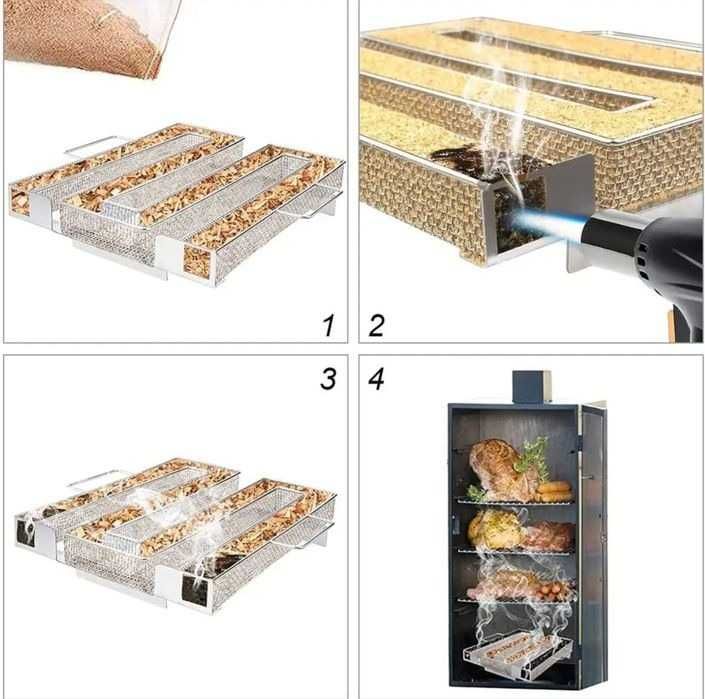 1

2

3

4