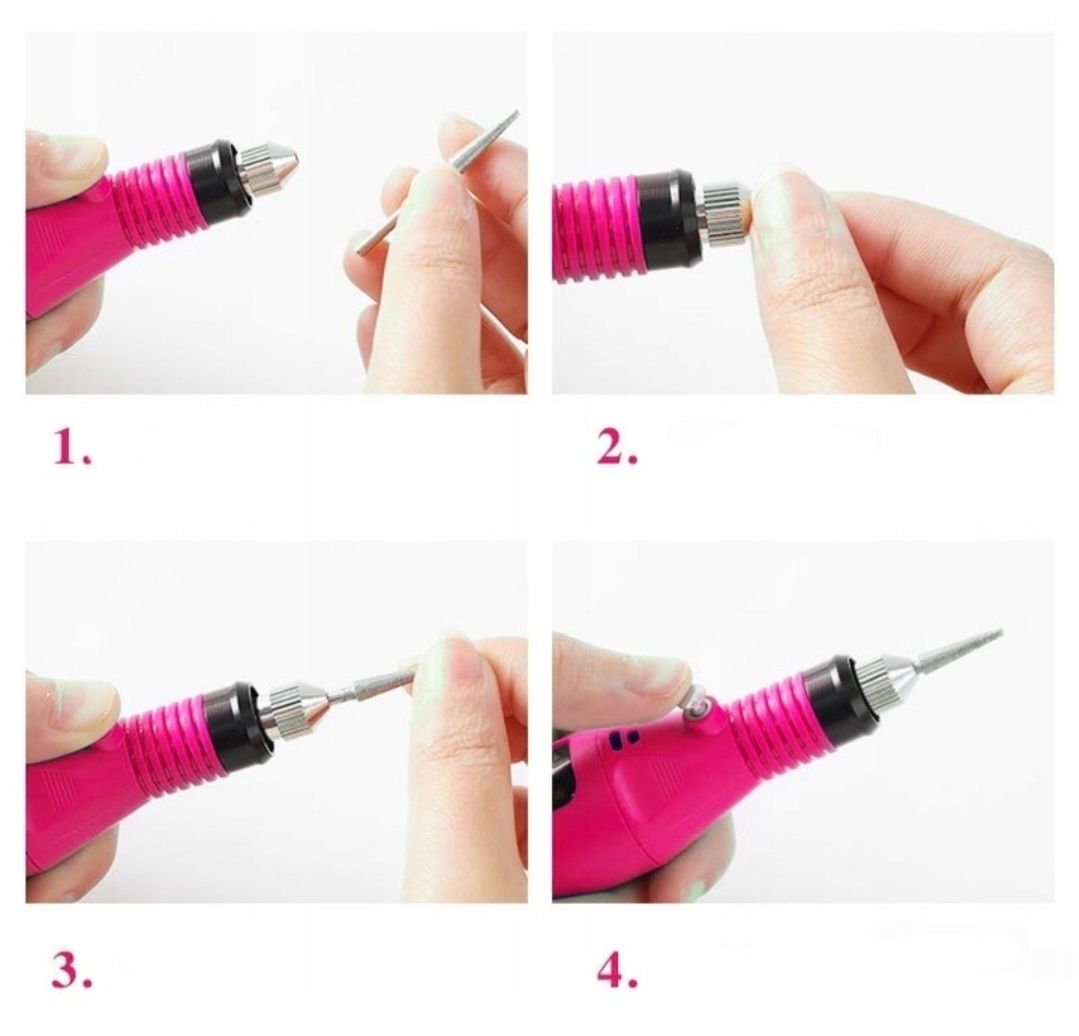 1.

2.

3.

4.