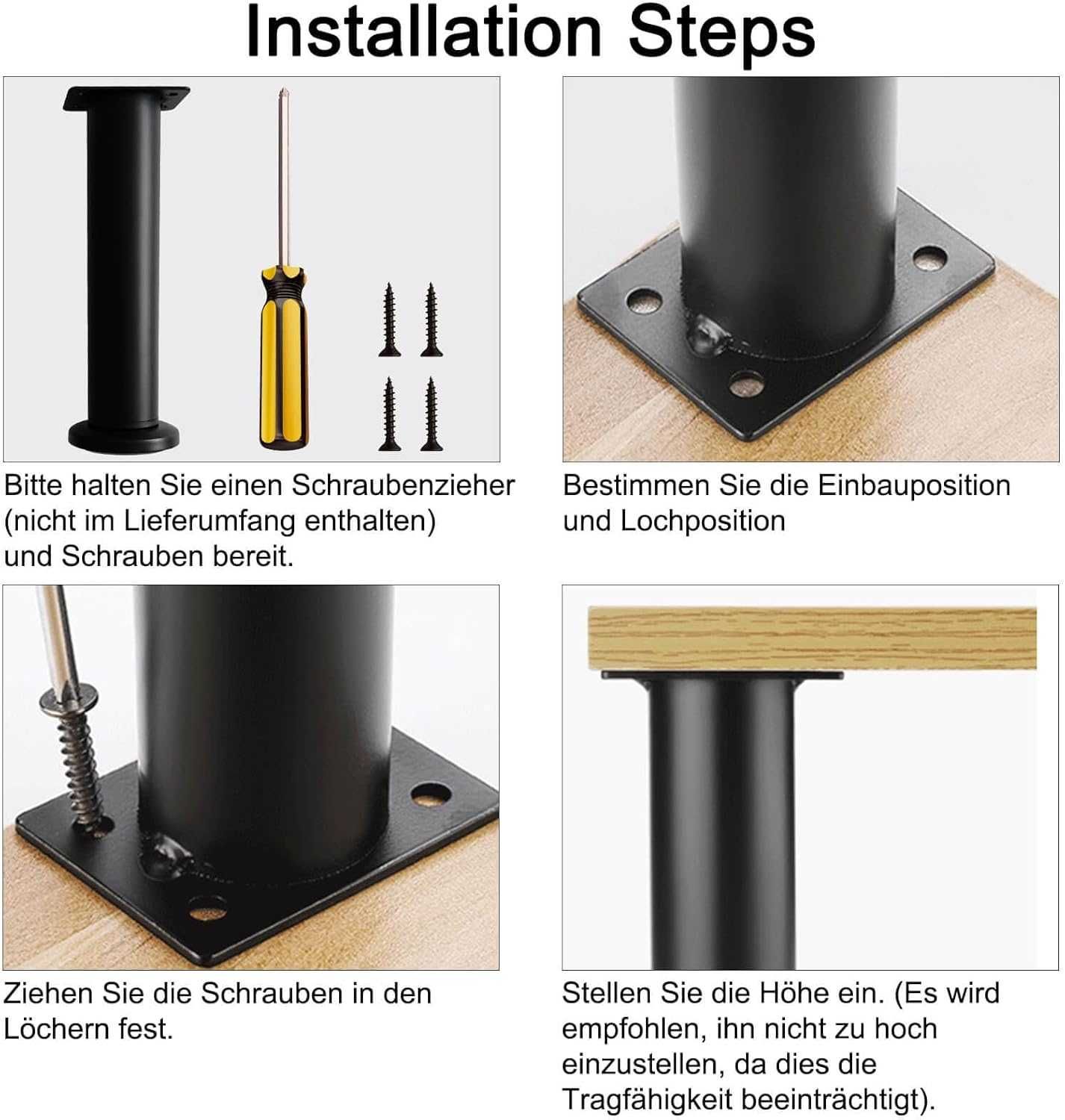 Installation Steps

Bitte halten Sie einen Schraubenzieher (nicht im Lieferumfang enthalten) und Schrauben bereit.

Bestimmen Sie die Einbauposition und Lochposition

Ziehen Sie die Schrauben in den Löchern fest.

Stellen Sie die Höhe ein. (Es wird empfohlen, ihn nicht zu hoch einzustellen, da dies die Tragfähigkeit beeinträchtigt).