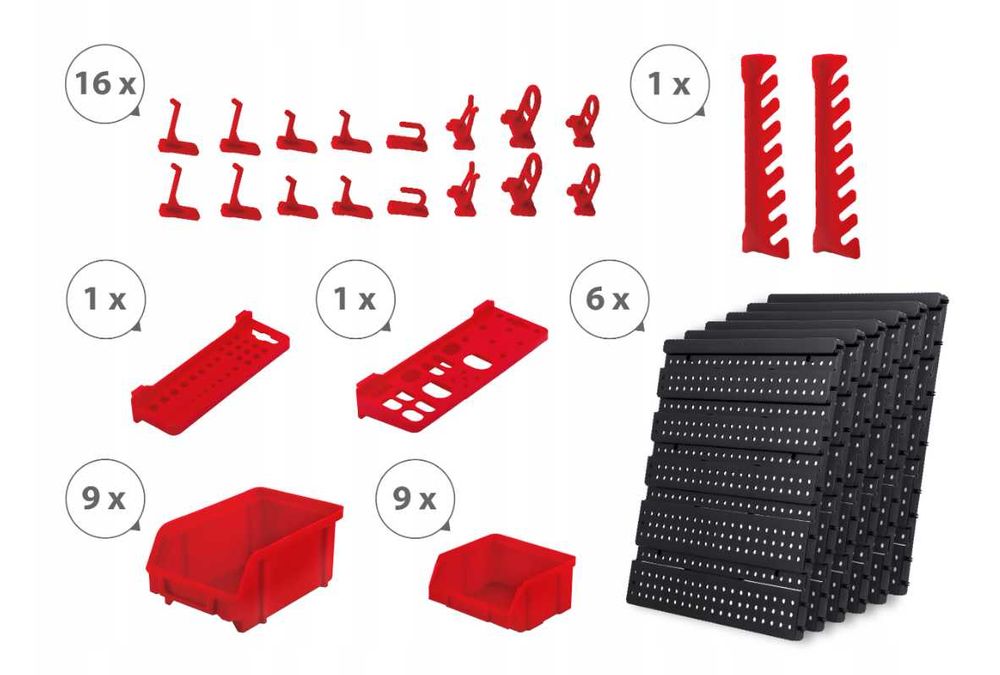 16 x

1 x

1 x

1 x

6 x

9 x

9 x