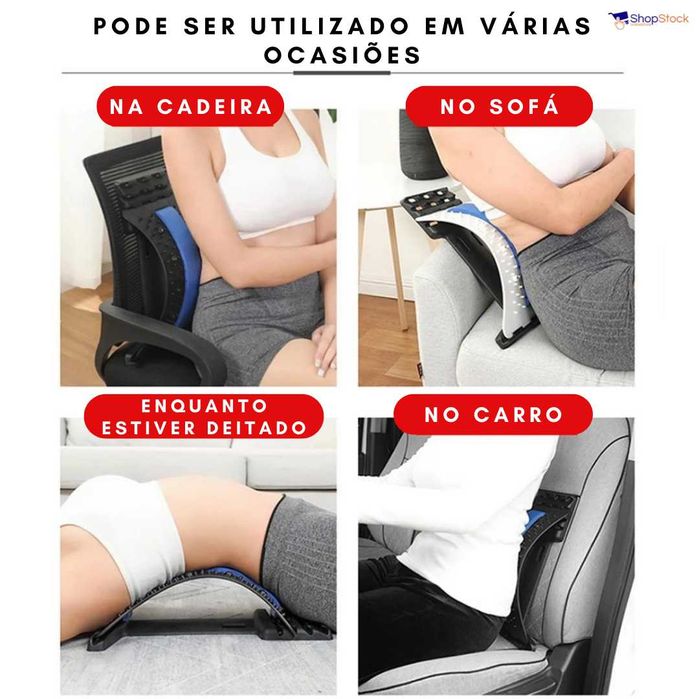 PODE SER UTILIZADO EM VÁRIAS OCASIÕES

ShopStock

NA CADEIRA

NO SOFÁ

ENQUANTO ESTIVER DEITADO

NO CARRO