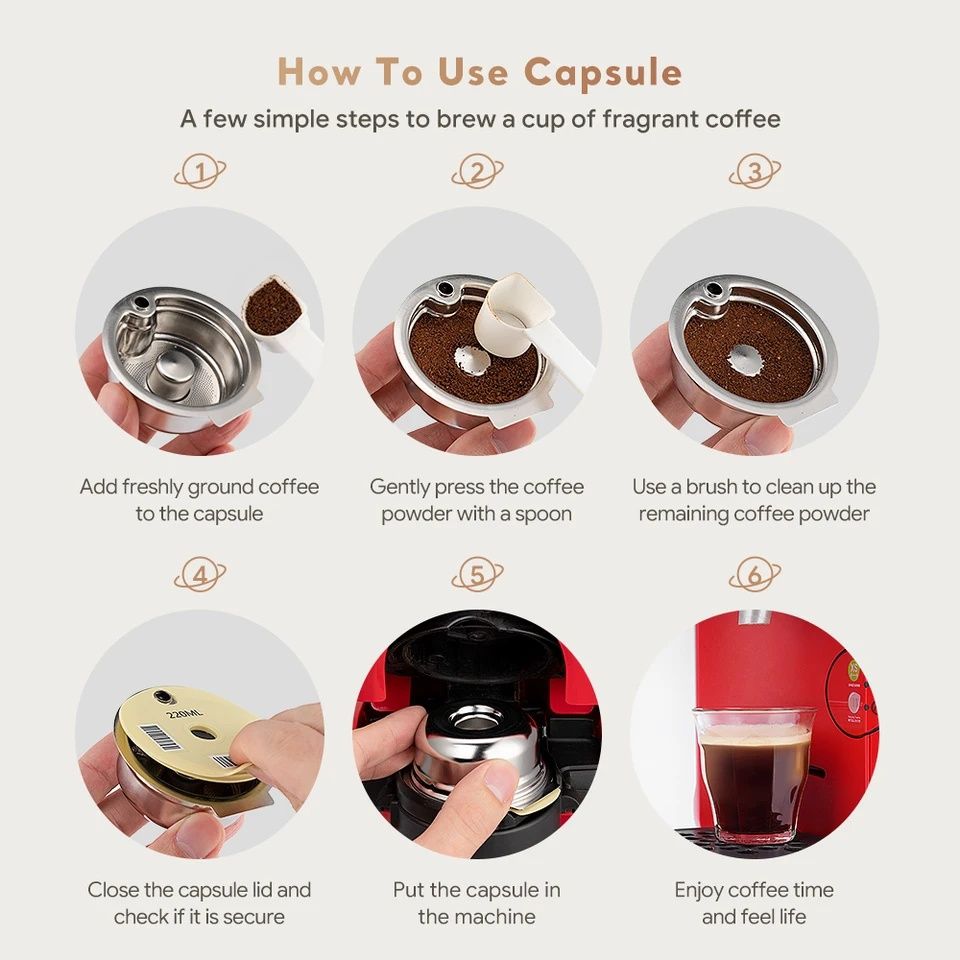 How To Use Capsule

A few simple steps to brew a cup of fragrant coffee

1

Add freshly ground coffee to the capsule

2

Gently press the coffee powder with a spoon

3

Use a brush to clean up the remaining coffee powder

4

220ML

Close the capsule lid and check if it is secure

5

Put the capsule in the machine

6

Enjoy coffee time and feel life