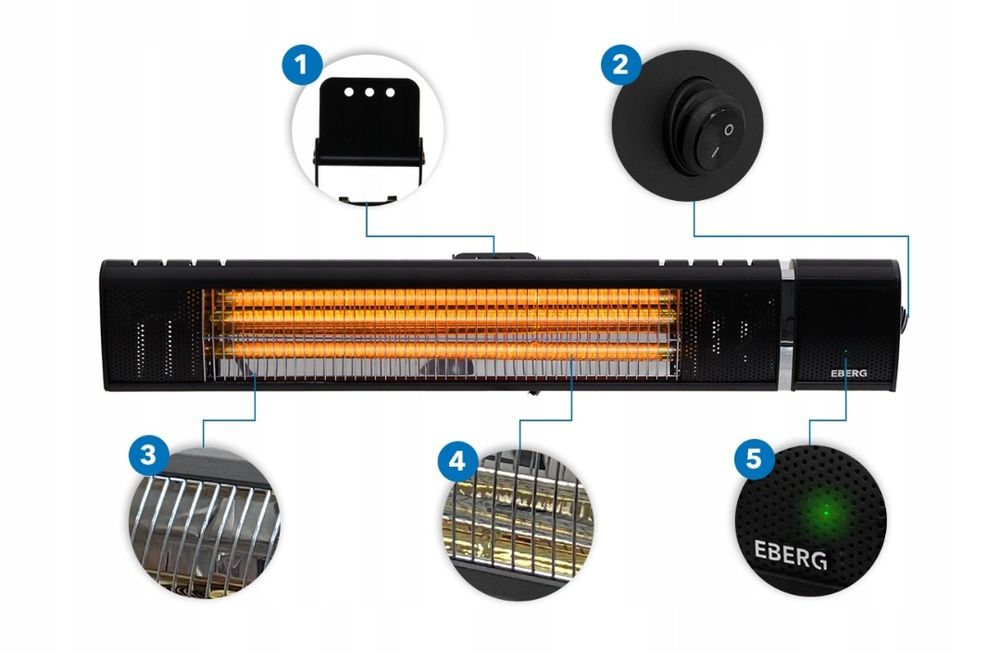 1

2

EBERG

3

4

5

EBERG