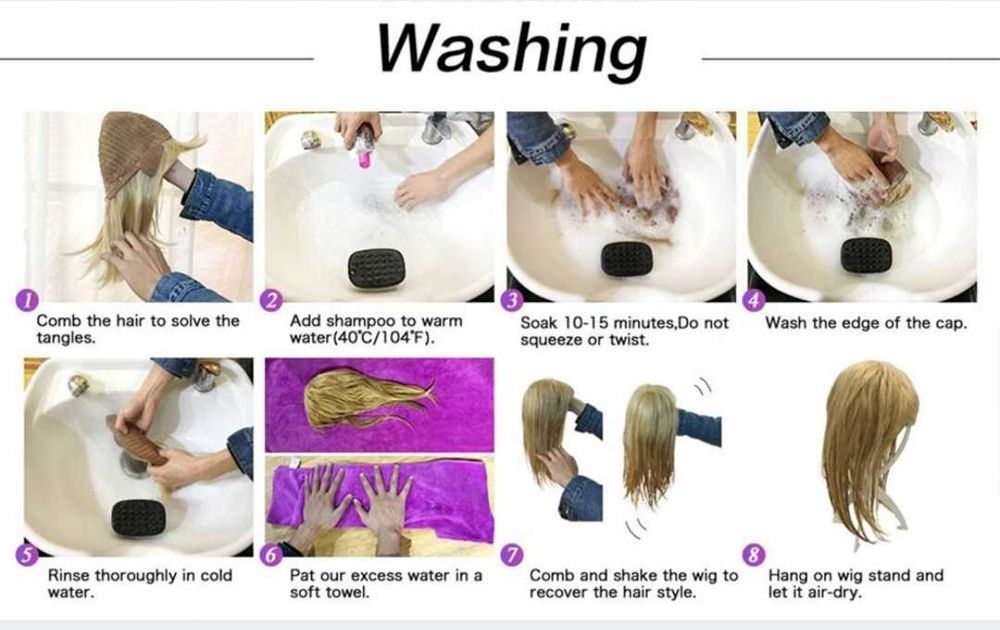 Washing

1
Comb the hair to solve the tangles.

2
Add shampoo to warm water(40°C/104°F).

3
Soak 10-15 minutes,Do not squeeze or twist.

4
Wash the edge of the cap.

5
Rinse thoroughly in cold water.

6
Pat our excess water in a soft towel.

7
Comb and shake the wig to recover the hair style.

8
Hang on wig stand and let it air-dry.