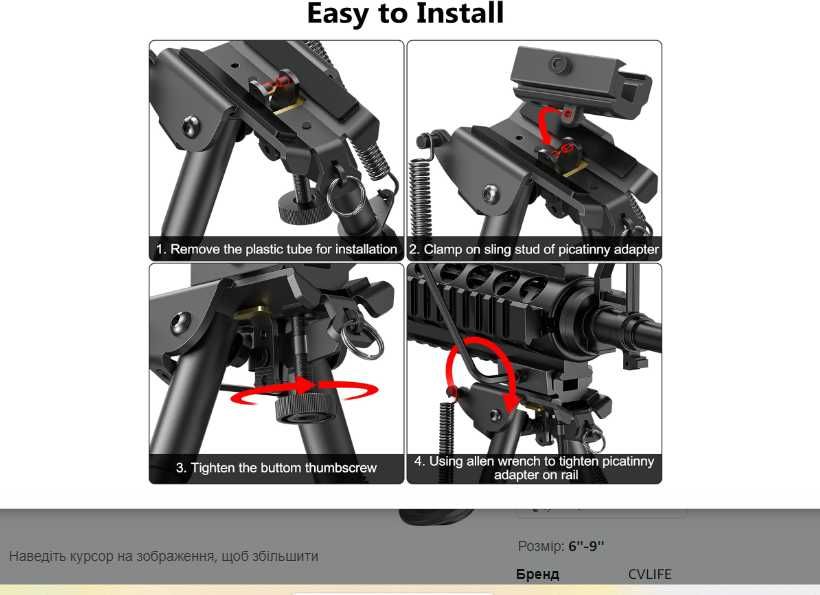 Easy to Install

1. Remove the plastic tube for installation

2. Clamp on sling stud of picatinny adapter

3. Tighten the buttom thumbscrew

4. Using allen wrench to tighten picatinny adapter on rail

Наведіть курсор на зображення, щоб збільшити

Розмір: 6''-9''

Бренд CVLIFE