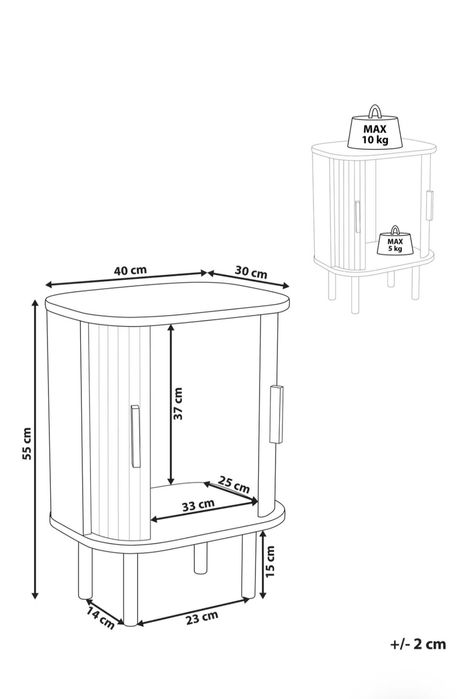 MAX
10 kg

MAX
5 kg

40 cm

30 cm

55 cm

37 cm

25 cm

33 cm

15 cm

14 cm

23 cm

+/- 2 cm