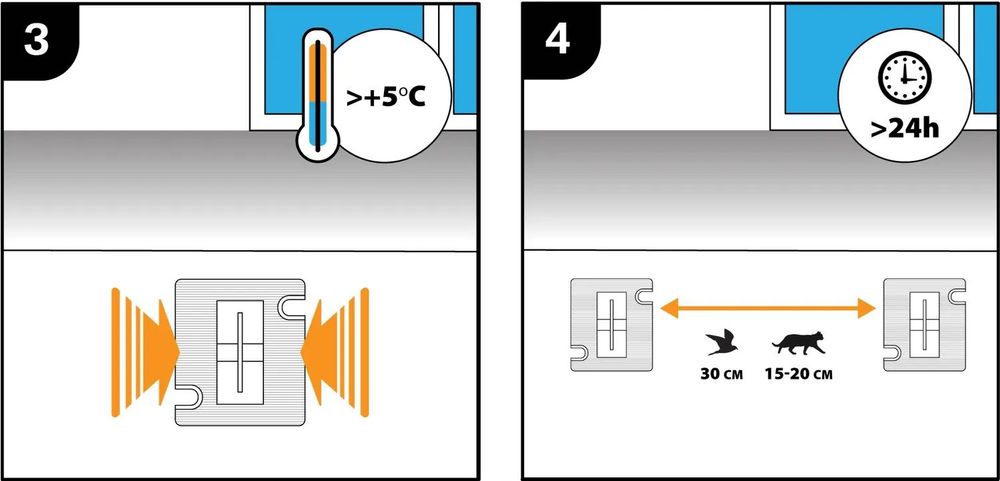 3

>+5°C

4

>24h

30 см 15-20 см