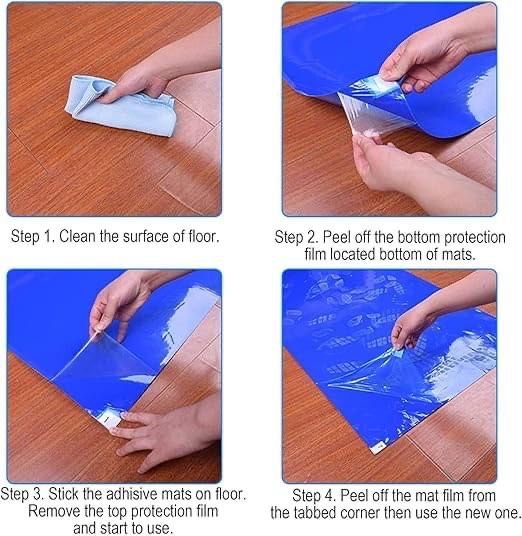 Step 1. Clean the surface of floor.

Step 2. Peel off the bottom protection film located bottom of mats.

Step 3. Stick the adhisive mats on floor. Remove the top protection film and start to use.

Step 4. Peel off the mat film from the tabbed corner then use the new one.