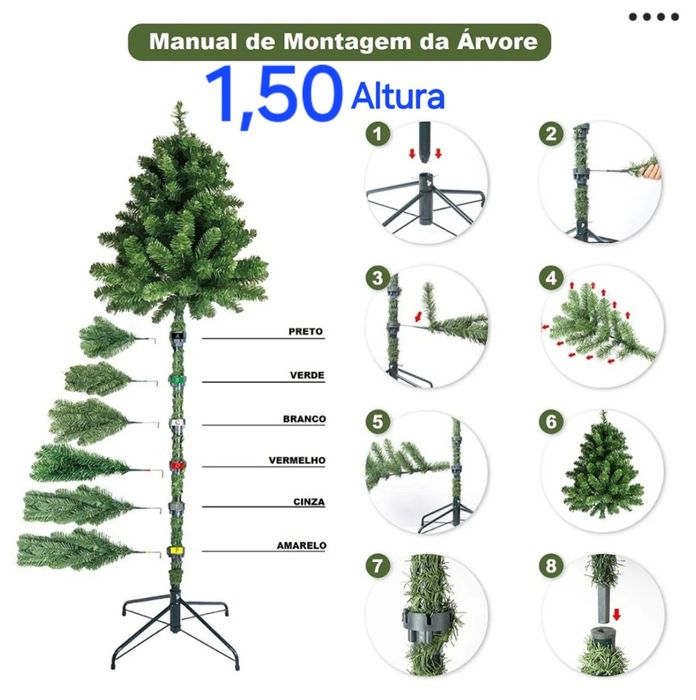 Manual de Montagem da Árvore

1,50 Altura

PRETO

VERDE

BRANCO

VERMELHO

CINZA

AMARELO

1

2

3

4

5

6

7

8