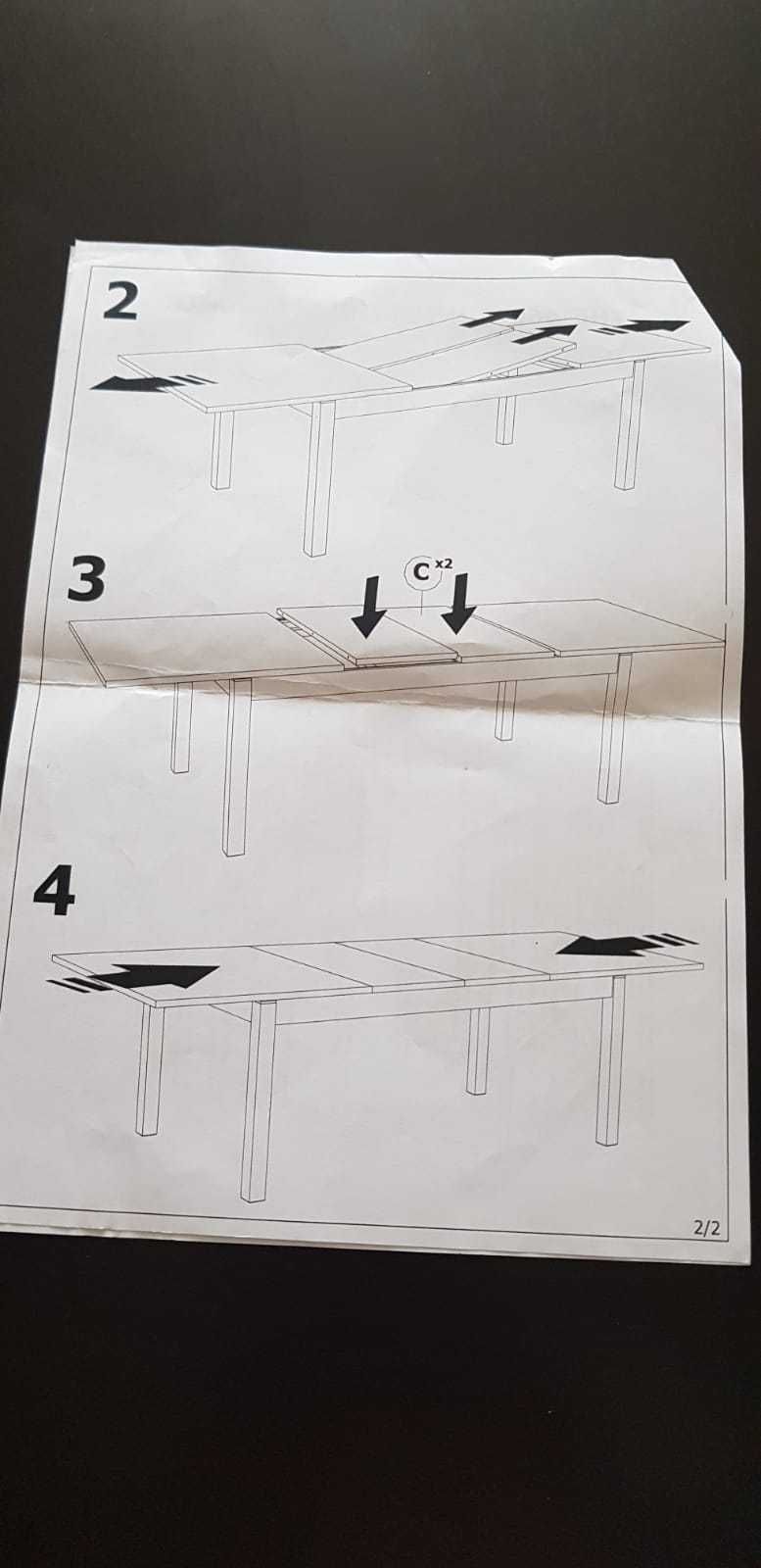 2

3

C x2

4

2/2