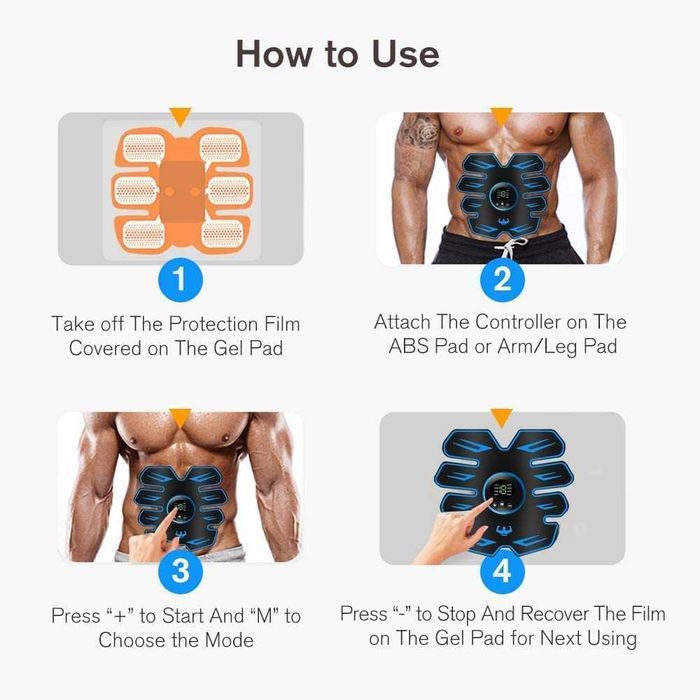 How to Use

1

Take off The Protection Film Covered on The Gel Pad

2

Attach The Controller on The ABS Pad or Arm/Leg Pad

3

Press “+” to Start And “M” to Choose the Mode

4

Press “-” to Stop And Recover The Film on The Gel Pad for Next Using