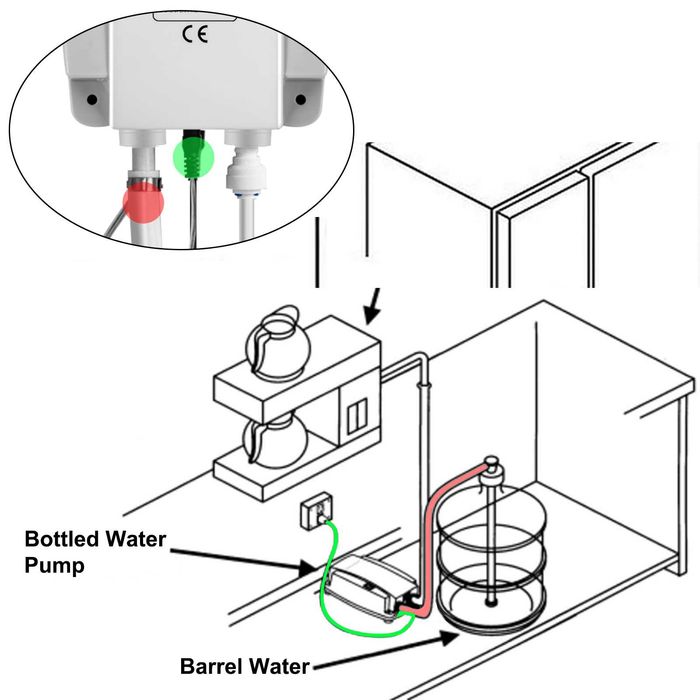 CE

Bottled Water Pump

Barrel Water