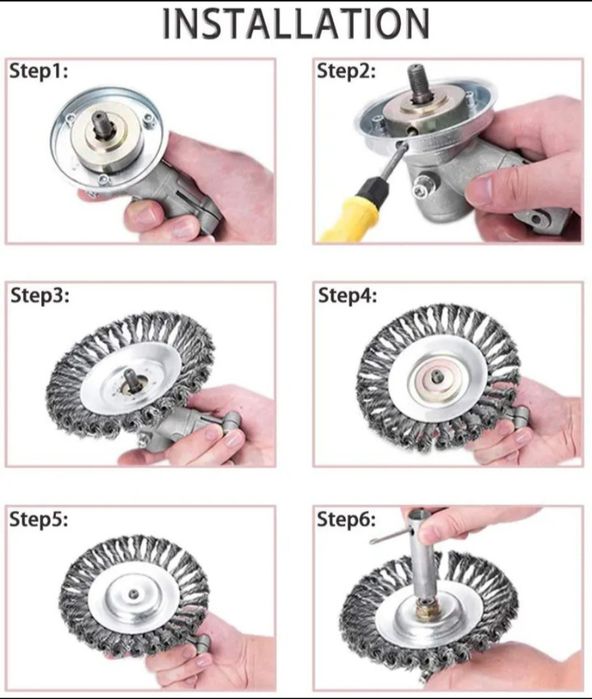 INSTALLATION

Step1:

Step2:

Step3:

Step4:

Step5:

Step6: