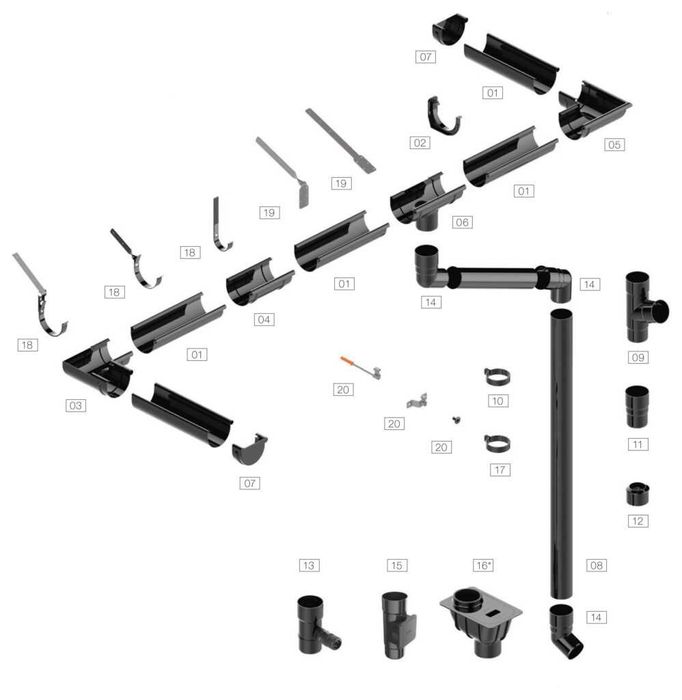 07
01
02
05
19
01
19
06
18
01
14
14
18
04
09
18
01
20
10
03
20
11
20
17
07
12
13
15
16*
08
14