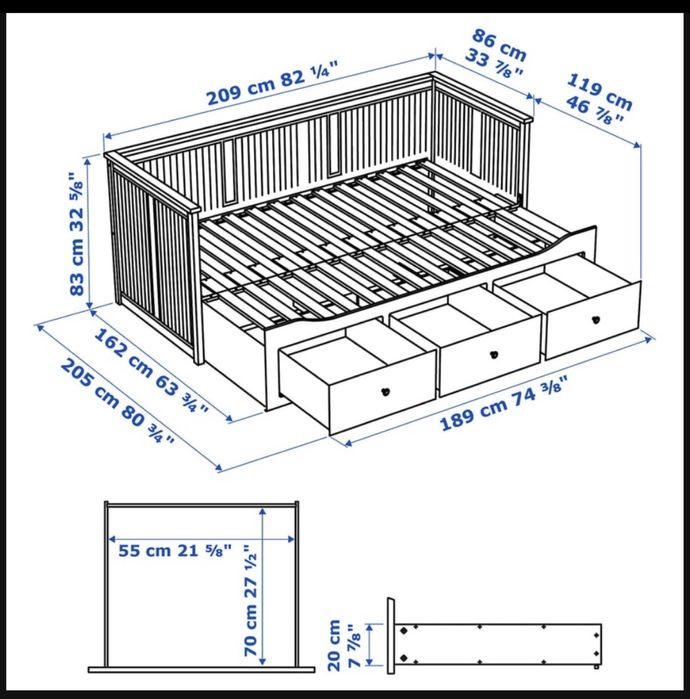 209 cm 82 ¼"
86 cm
33 ⅞"
119 cm
46 ⅞"
83 cm 32 ⅝"
162 cm 63 ¾"
205 cm 80 ¾"
189 cm 74 ⅜"
55 cm 21 ⅝"
70 cm 27 ½"
20 cm
7 ⅞"