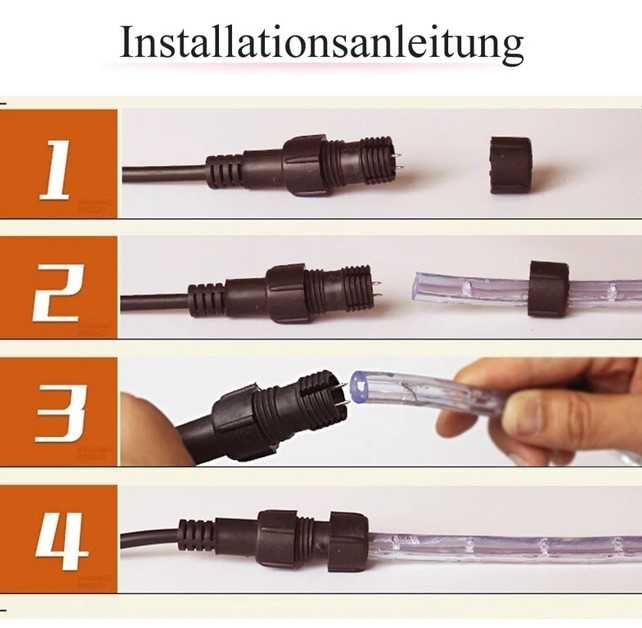 Installationsanleitung

1

2

3

4