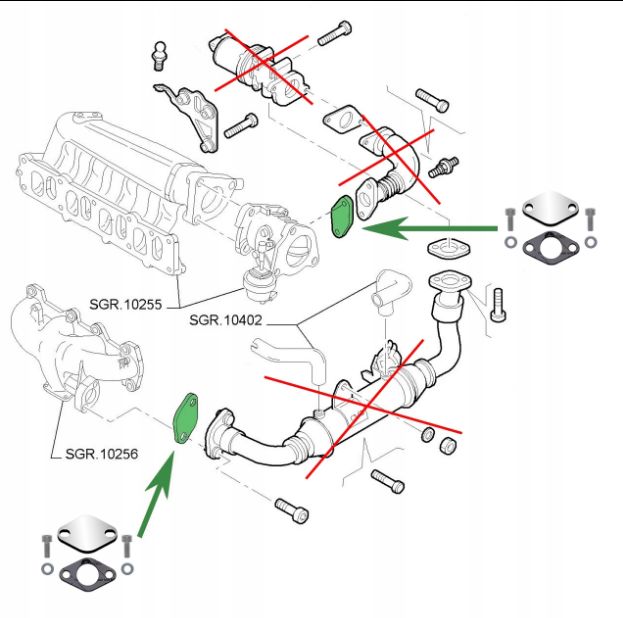 SGR.10255

SGR.10402

SGR.10256