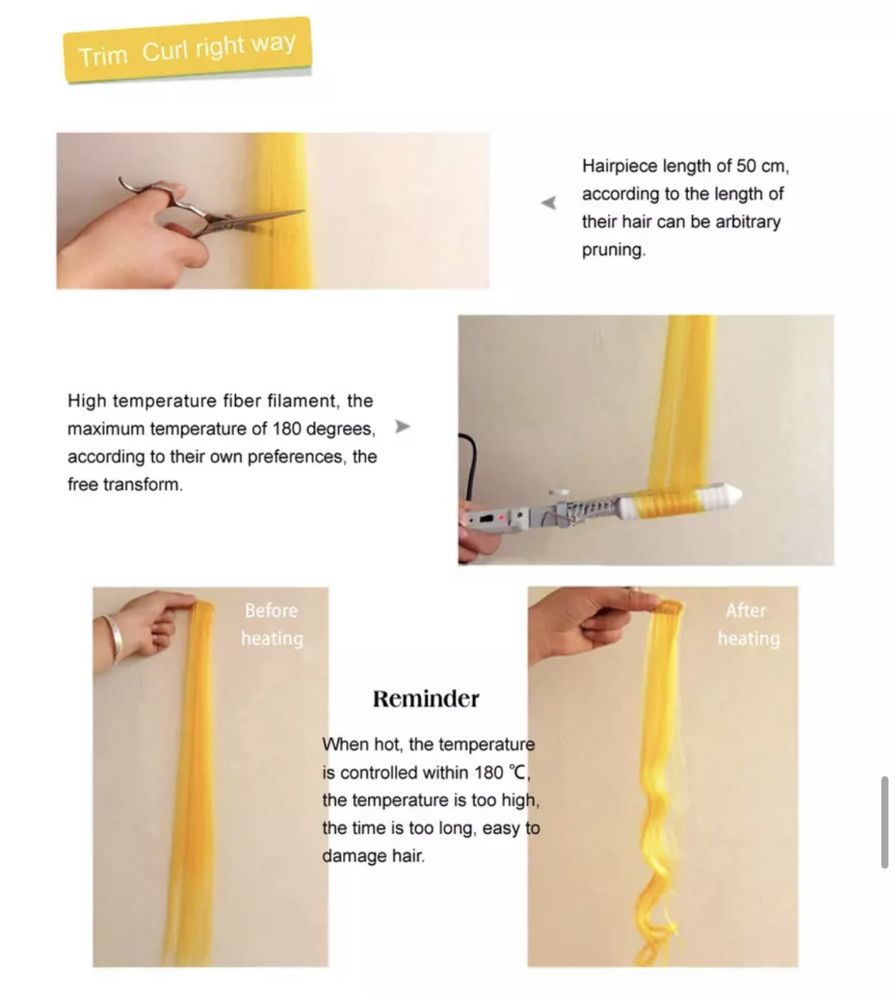 Trim Curl right way

Hairpiece length of 50 cm, according to the length of their hair can be arbitrary pruning.

High temperature fiber filament, the maximum temperature of 180 degrees, according to their own preferences, the free transform.

Before heating

After heating

Reminder

When hot, the temperature is controlled within 180 ℃, the temperature is too high, the time is too long, easy to damage hair.