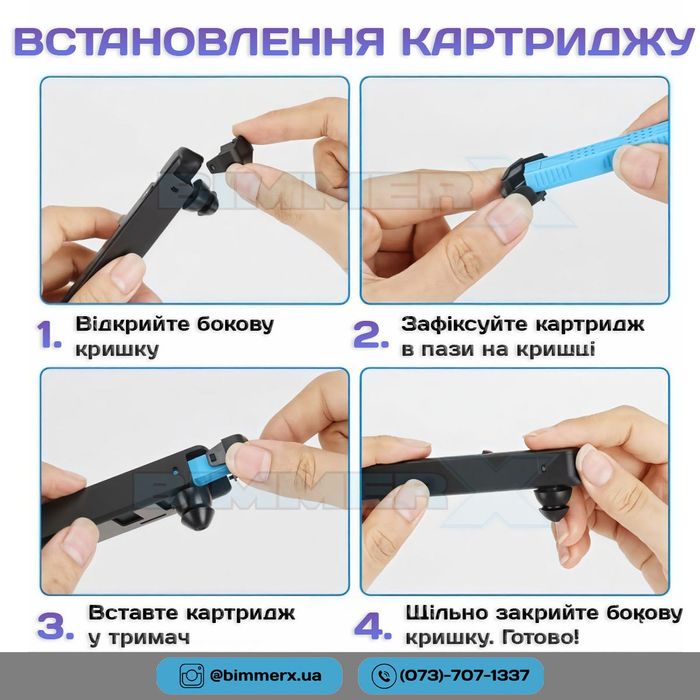 ВСТАНОВЛЕННЯ КАРТРИДЖУ

BIMMERX

1. Відкрийте бокову кришку

2. Зафіксуйте картридж в пази на кришці

BIMMERX

3. Вставте картридж у тримач

4. Щільно закрийте бокову кришку. Готово!

@bimmerx.ua

(073)-707-1337