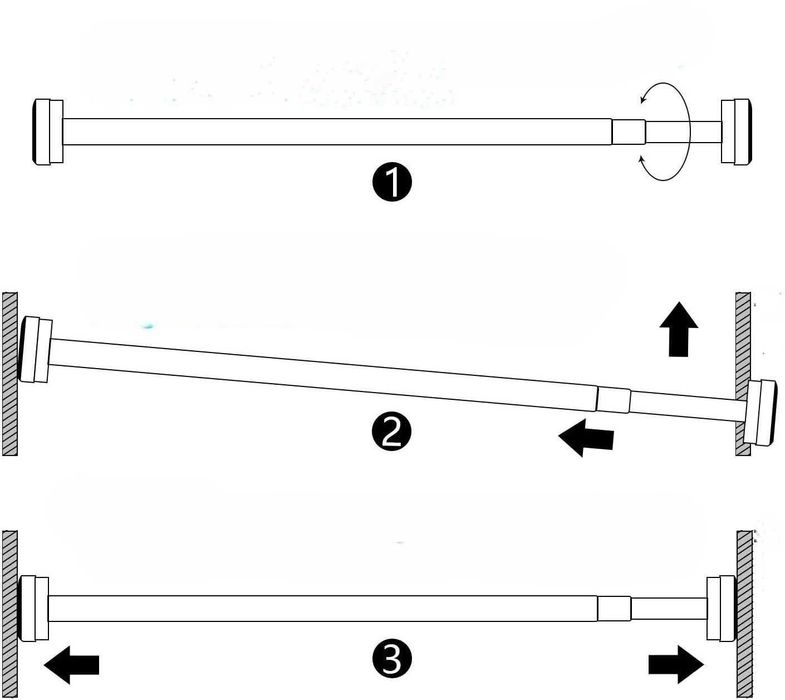 1

2

3