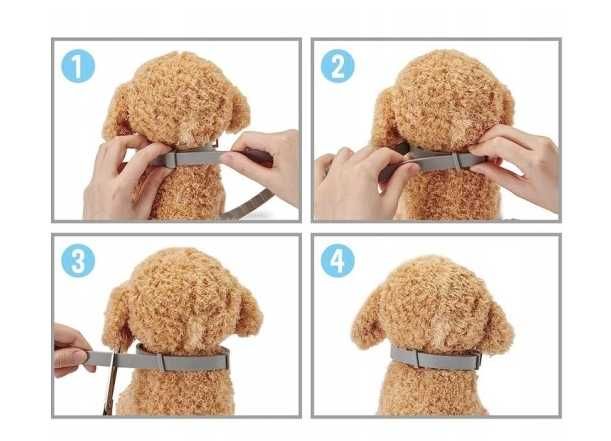 1

2

3

4