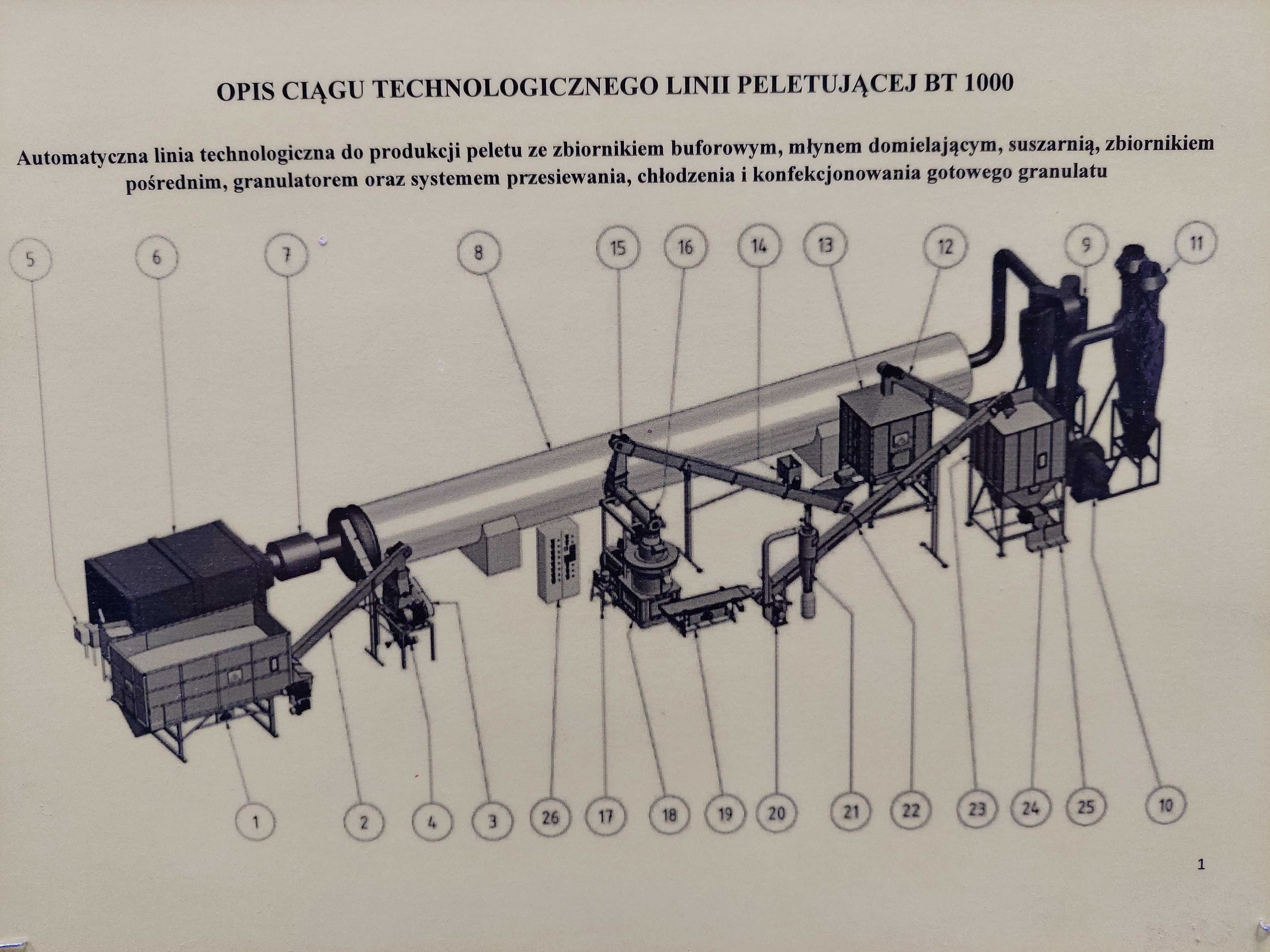 OPIS CIĄGU TECHNOLOGICZNEGO LINII PELETUJĄCEJ BT 1000

Automatyczna linia technologiczna do produkcji peletu ze zbiornikiem buforowym, młynem domielającym, suszarnią, zbiornikiem pośrednim, granulatorem oraz systemem przesiewania, chłodzenia i konfekcjonowania gotowego granulatu

5 6 7 8 15 16 14 13 12 9 11

1 2 4 3 26 17 18 19 20 21 22 23 24 25 10

1