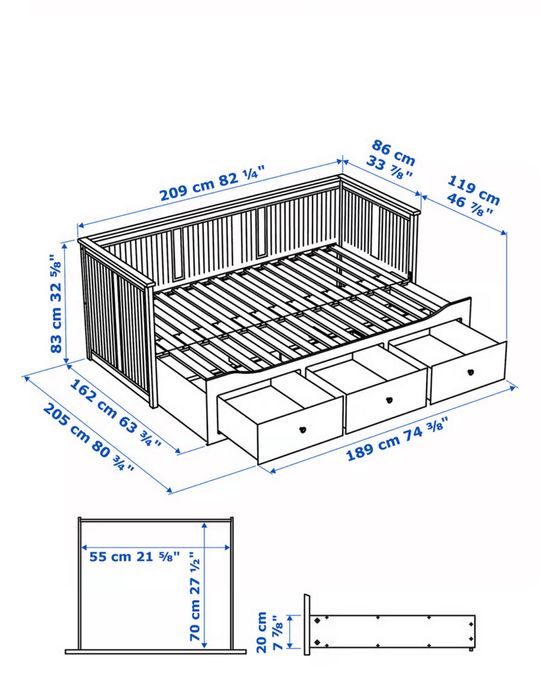 209 cm 82 ¼"

86 cm 33 ⅞"

119 cm 46 ⅞"

83 cm 32 ⅝"

162 cm 63 ¾"

205 cm 80 ¾"

189 cm 74 ⅜"

55 cm 21 ⅝"

70 cm 27 ½"

20 cm 7 ⅞"