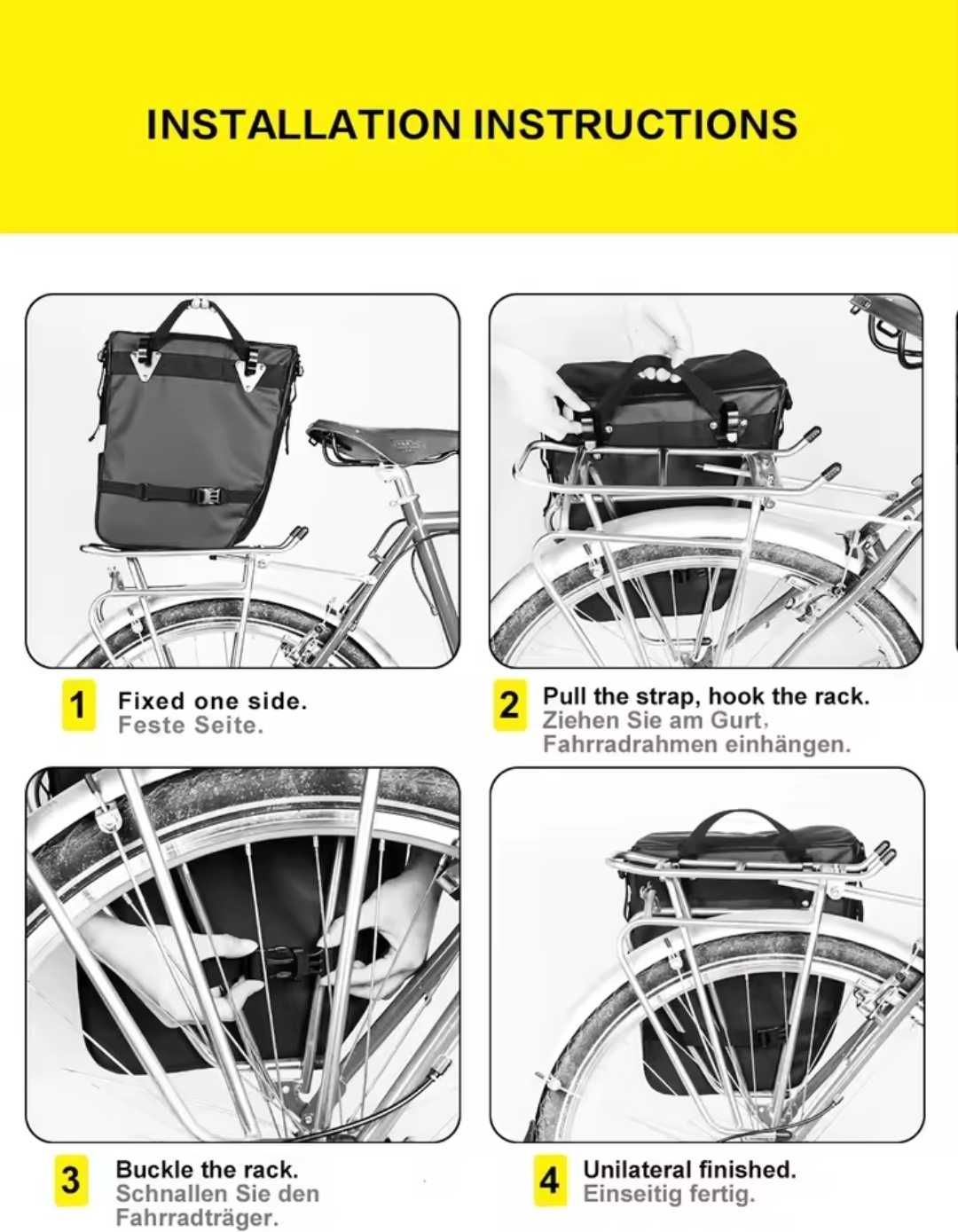 INSTALLATION INSTRUCTIONS

1 Fixed one side.
Feste Seite.

2 Pull the strap, hook the rack.
Ziehen Sie am Gurt,
Fahrradrahmen einhängen.

3 Buckle the rack.
Schnallen Sie den Fahrradträger.

4 Unilateral finished.
Einseitig fertig.