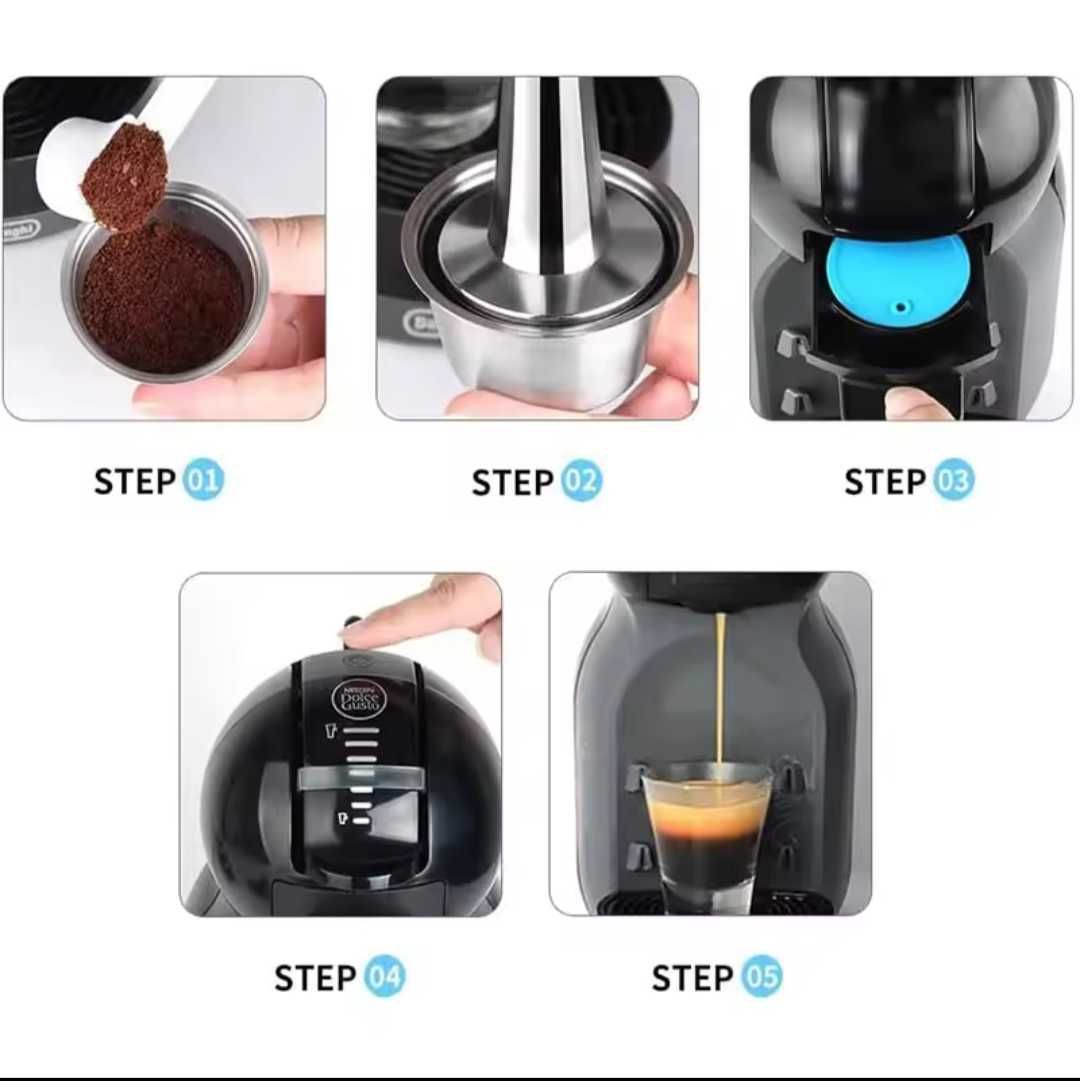 STEP 01

STEP 02

STEP 03

NESCAFÉ Dolce Gusto

STEP 04

STEP 05