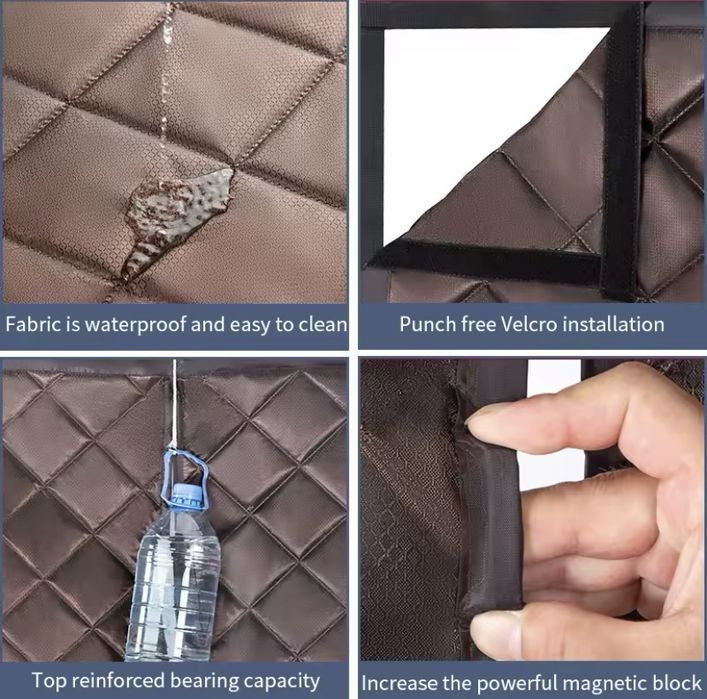 Fabric is waterproof and easy to clean

Punch free Velcro installation

Top reinforced bearing capacity

Increase the powerful magnetic block