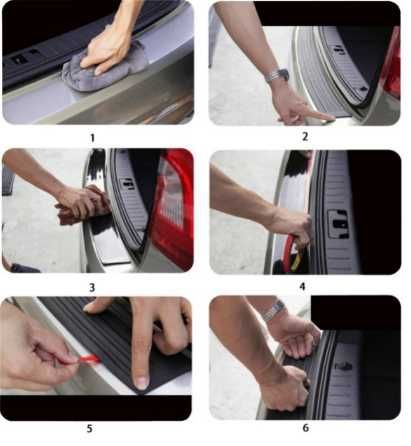 1

2

3

4

5

6