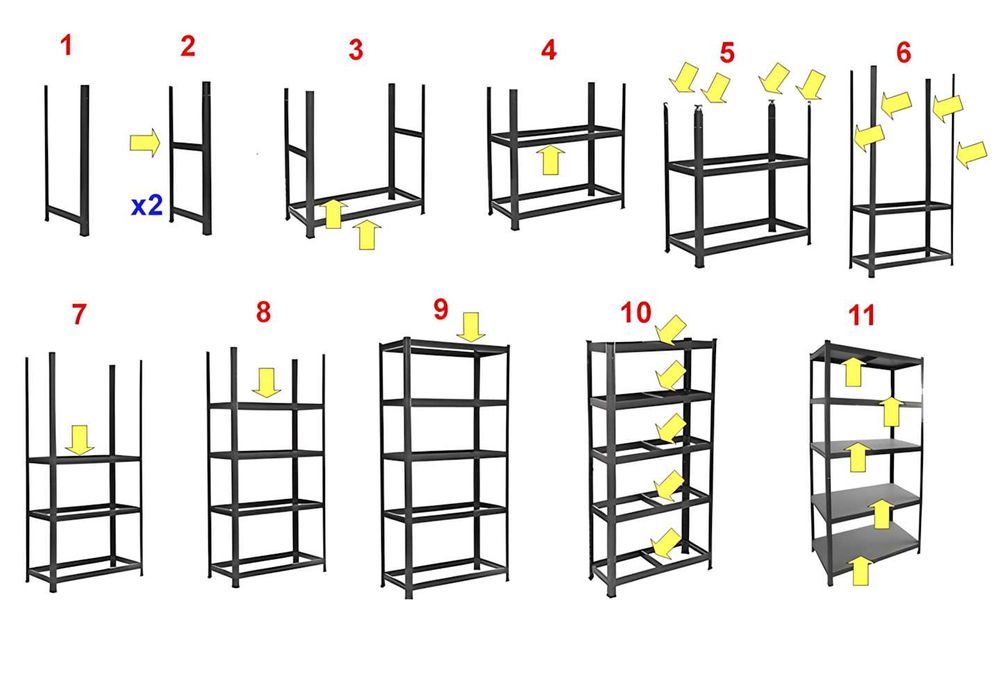 1

2

x2

3

4

5

6

7

8

9

10

11