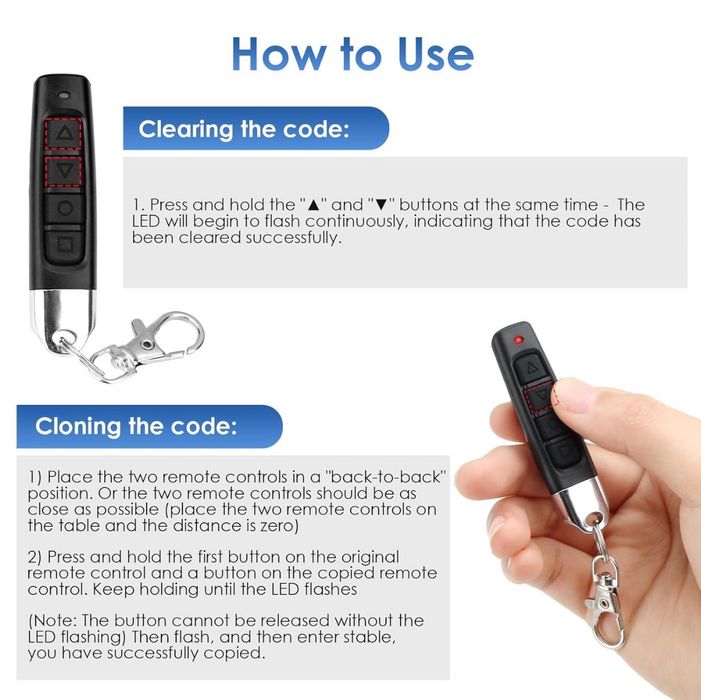 How to Use

Clearing the code:

1. Press and hold the "▲" and "▼" buttons at the same time - The LED will begin to flash continuously, indicating that the code has been cleared successfully.

Cloning the code:

1) Place the two remote controls in a "back-to-back" position. Or the two remote controls should be as close as possible (place the two remote controls on the table and the distance is zero)

2) Press and hold the first button on the original remote control and a button on the copied remote control. Keep holding until the LED flashes

(Note: The button cannot be released without the LED flashing) Then flash, and then enter stable, you have successfully copied.