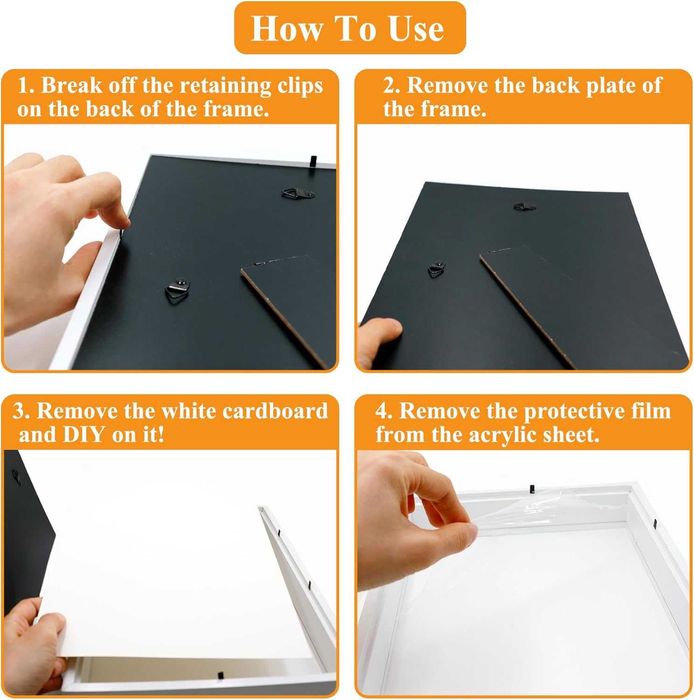 How To Use

1. Break off the retaining clips on the back of the frame.

2. Remove the back plate of the frame.

3. Remove the white cardboard and DIY on it!

4. Remove the protective film from the acrylic sheet.