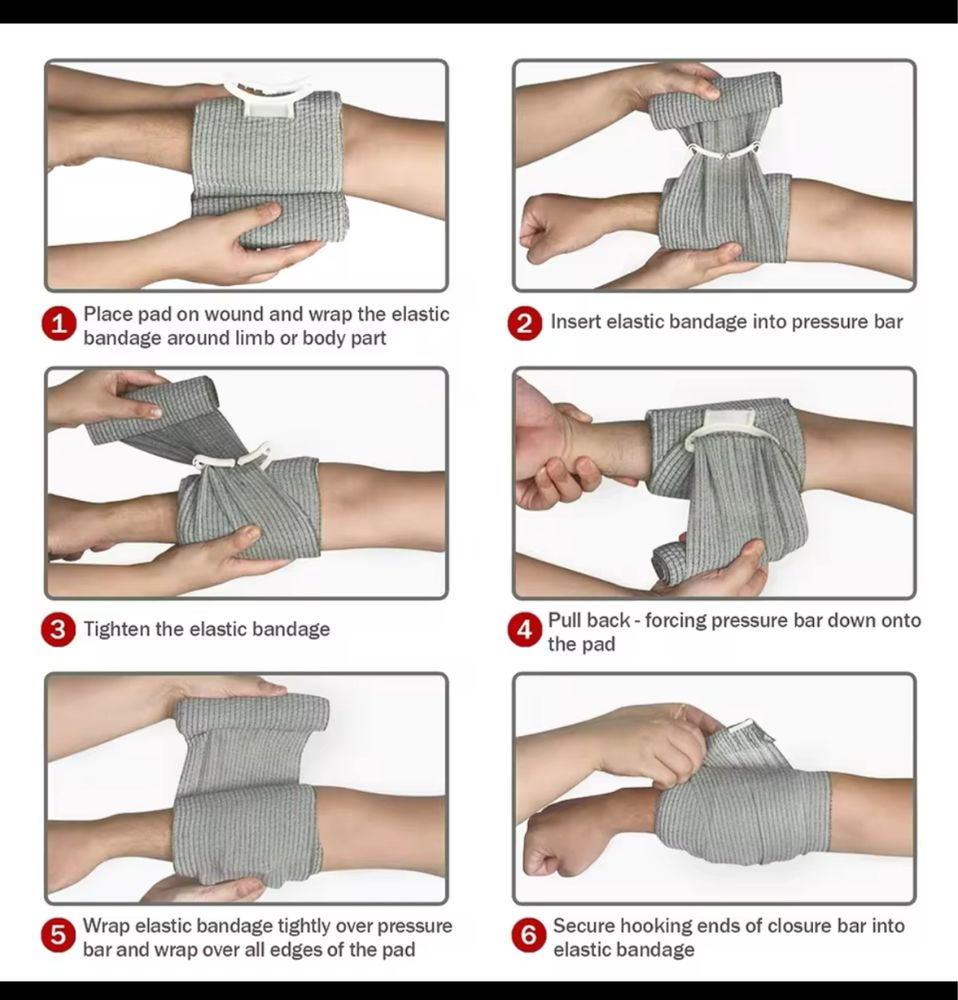 1 Place pad on wound and wrap the elastic bandage around limb or body part

2 Insert elastic bandage into pressure bar

3 Tighten the elastic bandage

4 Pull back - forcing pressure bar down onto the pad

5 Wrap elastic bandage tightly over pressure bar and wrap over all edges of the pad

6 Secure hooking ends of closure bar into elastic bandage