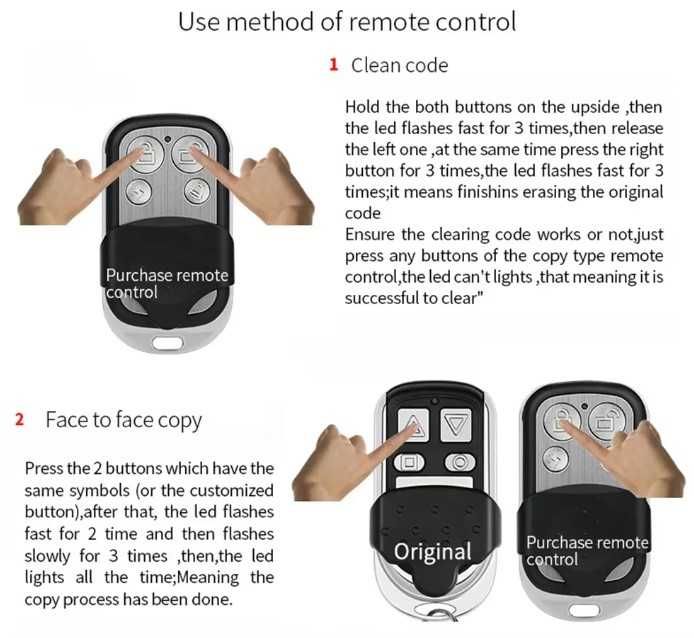 Use method of remote control

1 Clean code

Hold the both buttons on the upside ,then the led flashes fast for 3 times,then release the left one ,at the same time press the right button for 3 times,the led flashes fast for 3 times;it means finishins erasing the original code
Ensure the clearing code works or not,just press any buttons of the copy type remote control,the led can't lights ,that meaning it is successful to clear"

Purchase remote control

2 Face to face copy

Press the 2 buttons which have the same symbols (or the customized button),after that, the led flashes fast for 2 time and then flashes slowly for 3 times ,then,the led lights all the time;Meaning the copy process has been done.

Original

Purchase remote control