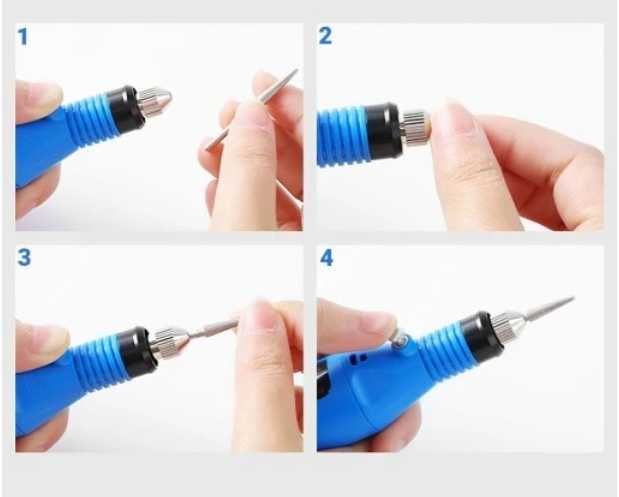 1

2

3

4