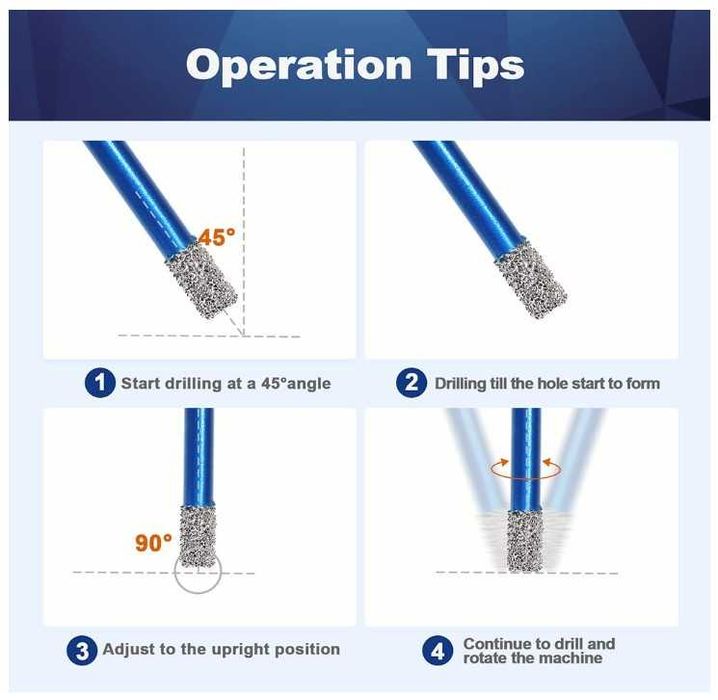 Operation Tips

45°

1 Start drilling at a 45°angle

2 Drilling till the hole start to form

90°

3 Adjust to the upright position

4 Continue to drill and rotate the machine