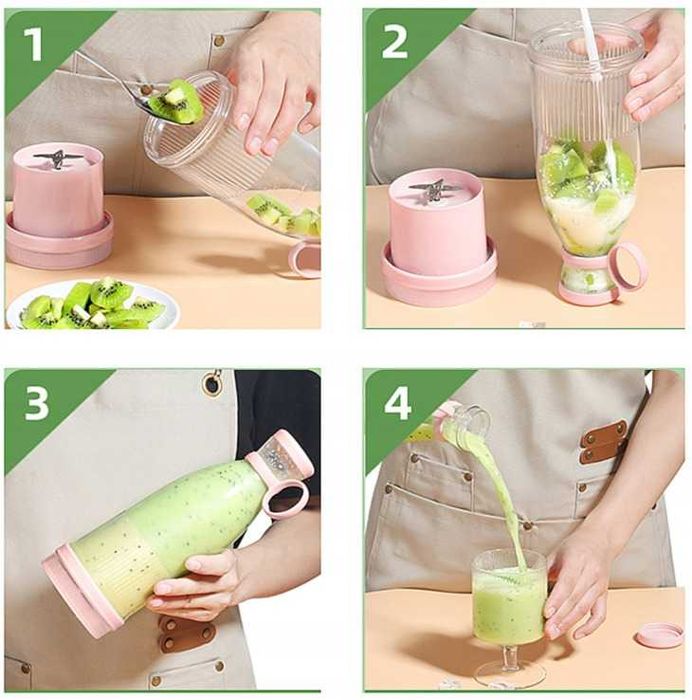 1

2

3

4