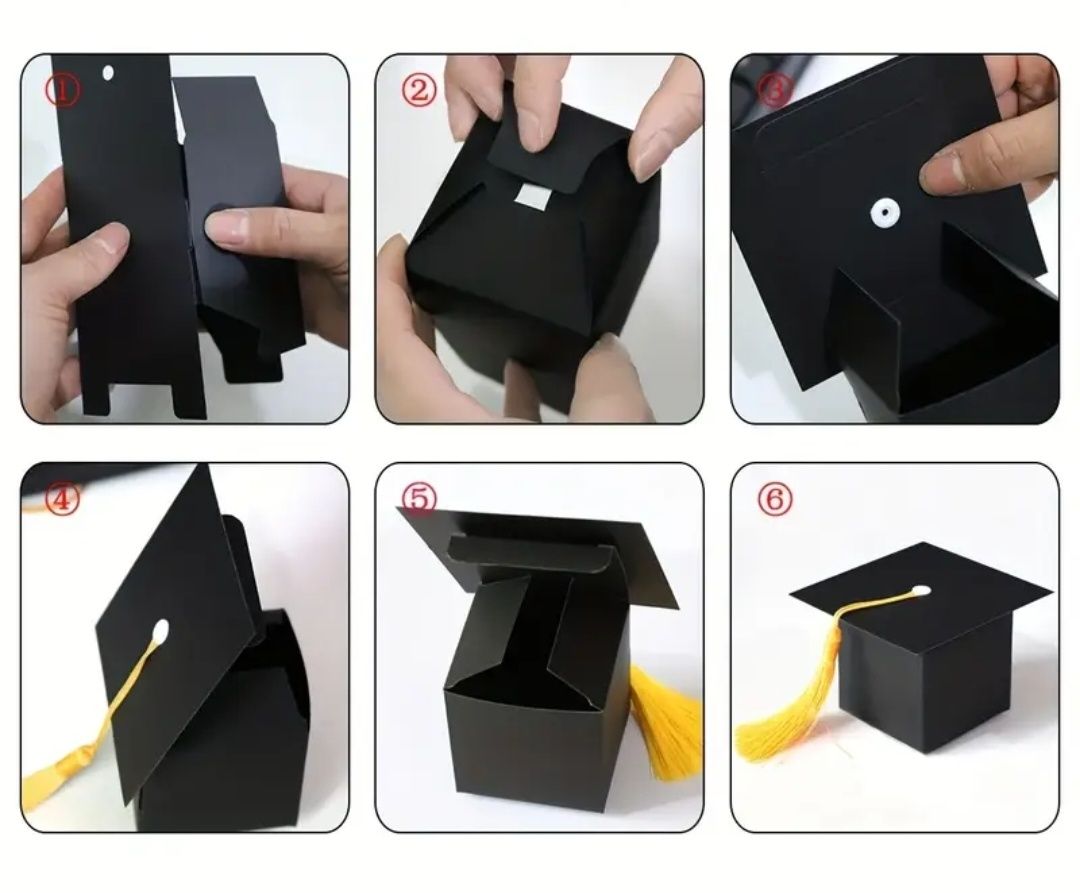 ①

②

③

④

⑤

⑥