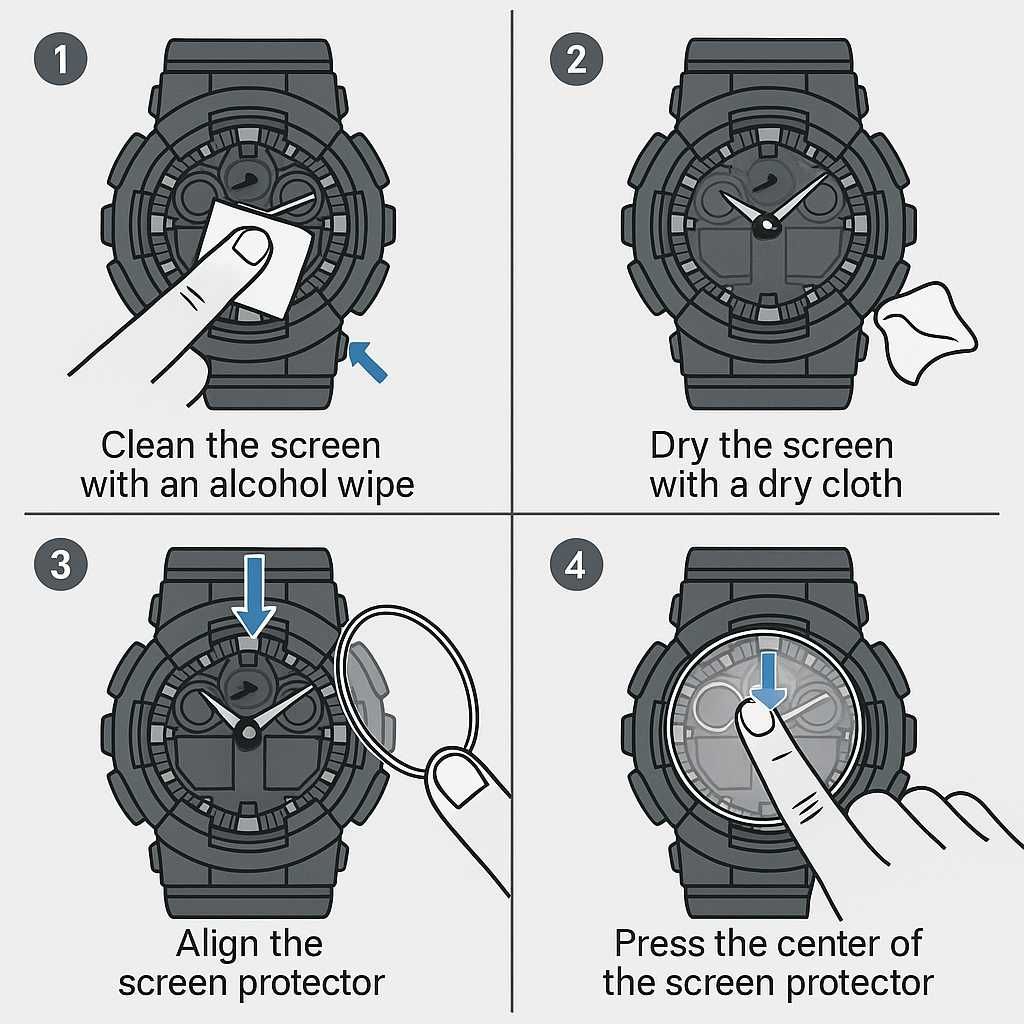 1

Clean the screen with an alcohol wipe

2

Dry the screen with a dry cloth

3

Align the screen protector

4

Press the center of the screen protector