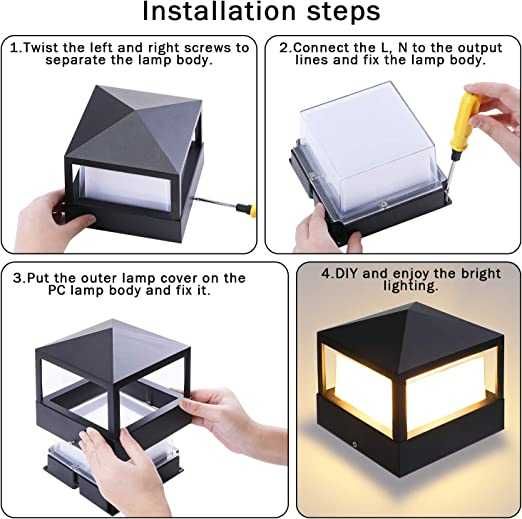 Installation steps

1.Twist the left and right screws to separate the lamp body.

2.Connect the L, N to the output lines and fix the lamp body.

3.Put the outer lamp cover on the PC lamp body and fix it.

4.DIY and enjoy the bright lighting.