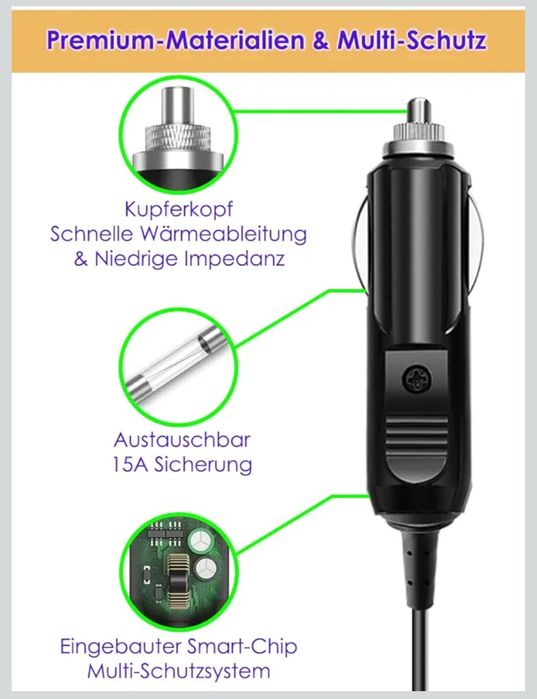 Premium-Materialien & Multi-Schutz

Kupferkopf
Schnelle Wärmeableitung
& Niedrige Impedanz

Austauschbar
15A Sicherung

Eingebauter Smart-Chip
Multi-Schutzsystem