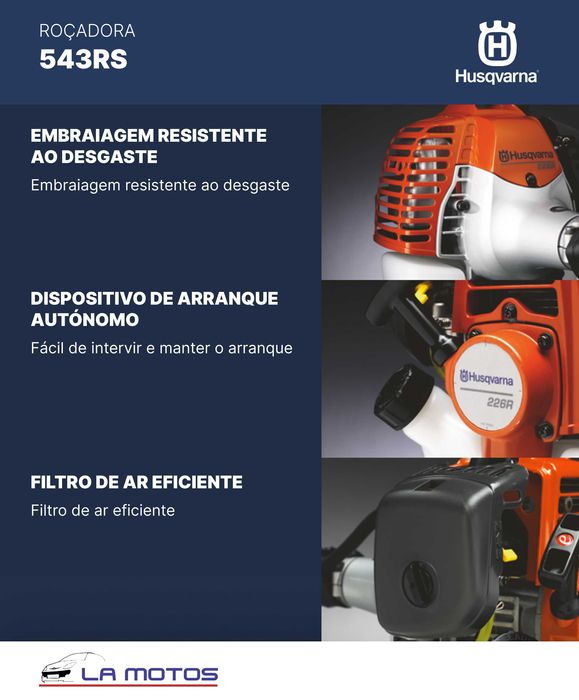 ROÇADORA
543RS

Husqvarna

EMBRAIAGEM RESISTENTE AO DESGASTE
Embraiagem resistente ao desgaste

Husqvarna

DISPOSITIVO DE ARRANQUE AUTÓNOMO
Fácil de intervir e manter o arranque

Husqvarna
226R

FILTRO DE AR EFICIENTE
Filtro de ar eficiente

LA MOTOS