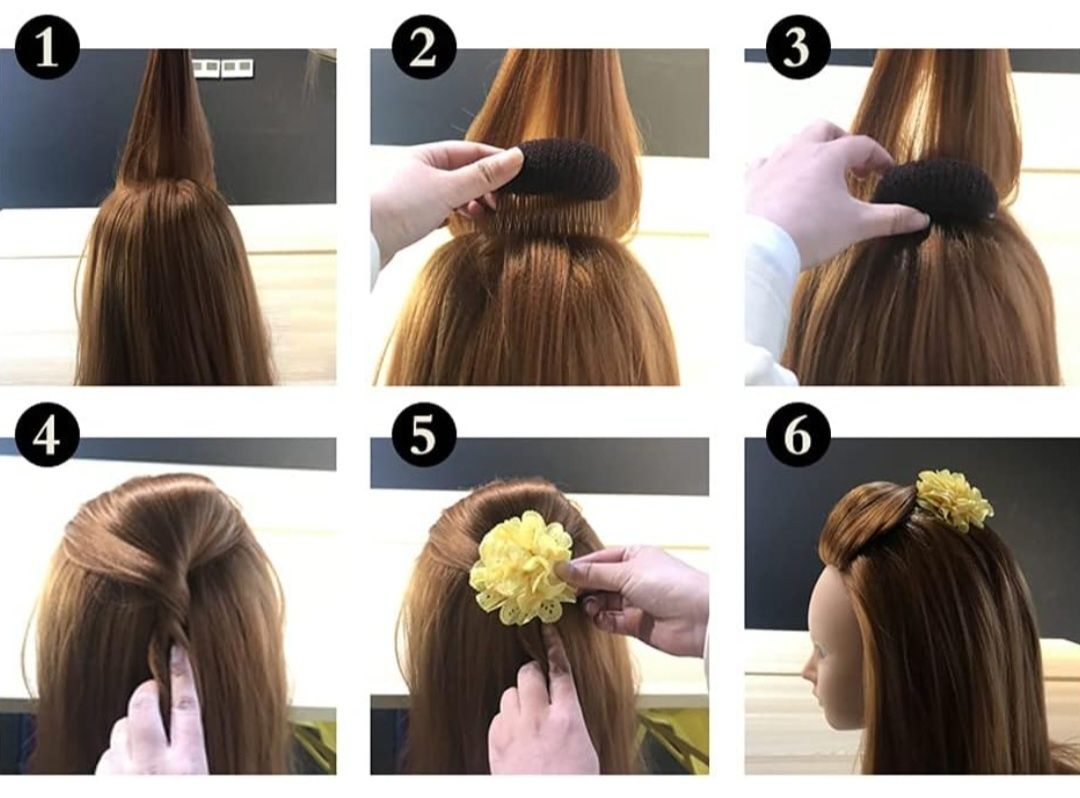 1

2

3

4

5

6