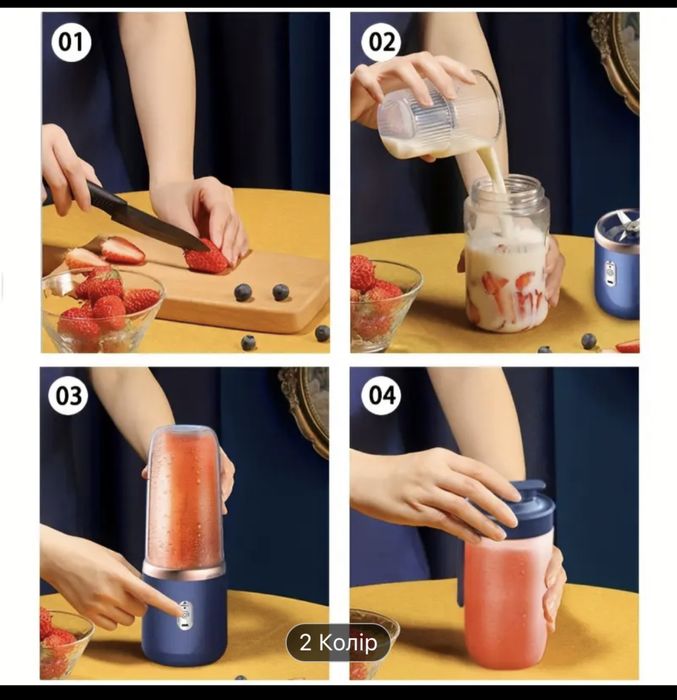 01

02

03

04

2 Колір