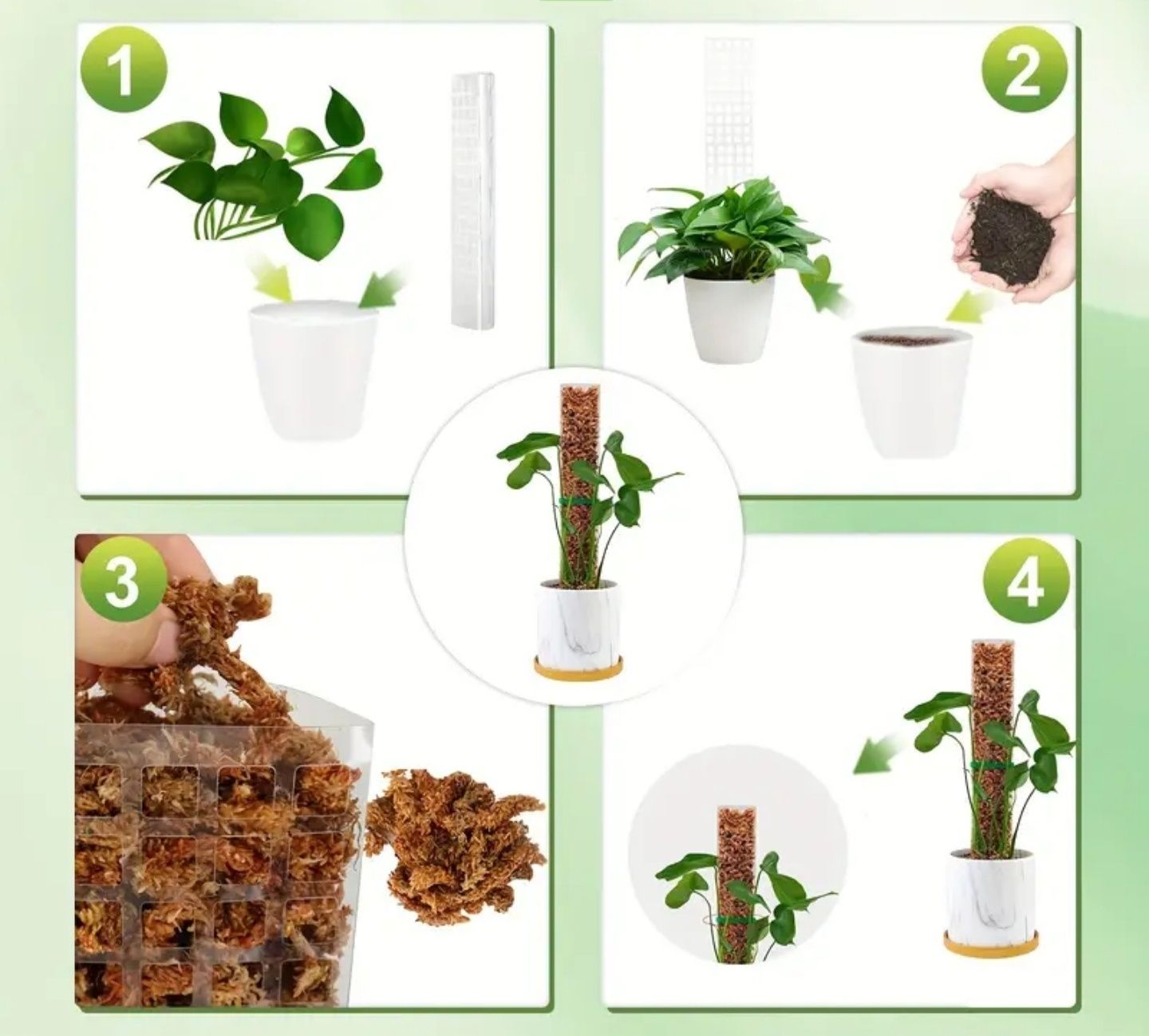 1

2

3

4