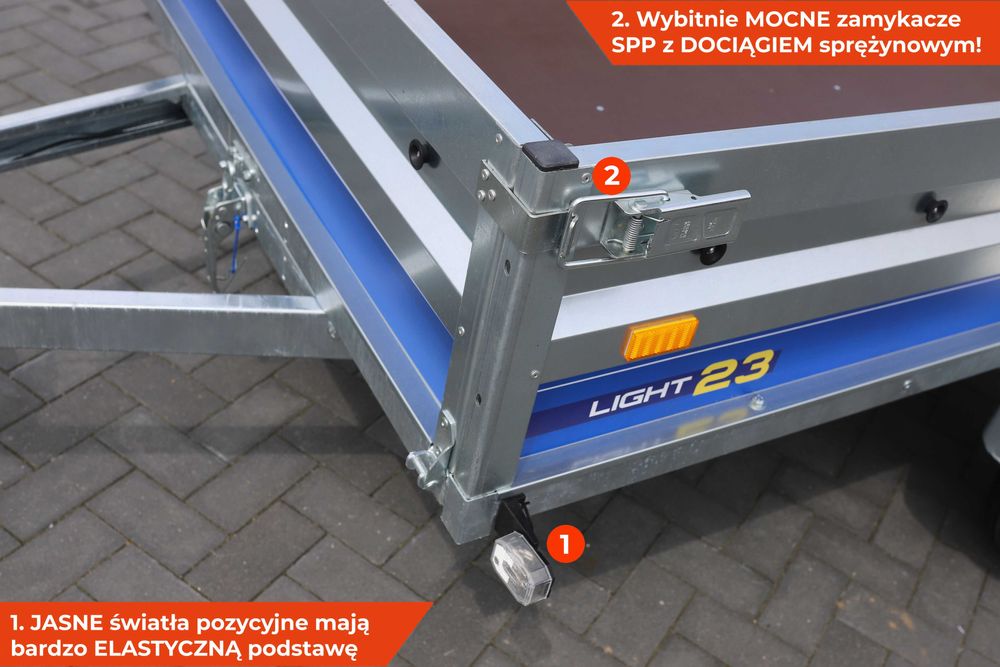 2. Wybitnie MOCNE zamykacze SPP z DOCIĄGIEM sprężynowym!

2

LIGHT 23

1

1. JASNE światła pozycyjne mają bardzo ELASTYCZNĄ podstawę