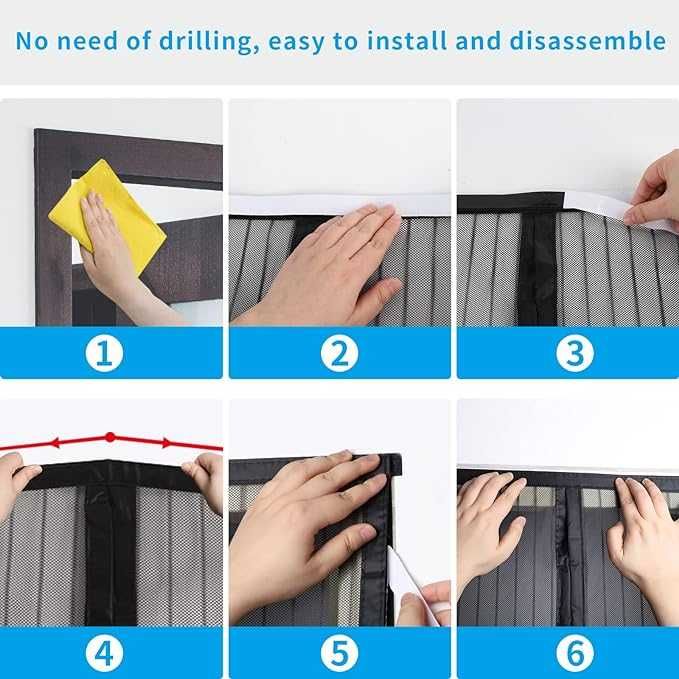 No need of drilling, easy to install and disassemble

1

2

3

4

5

6