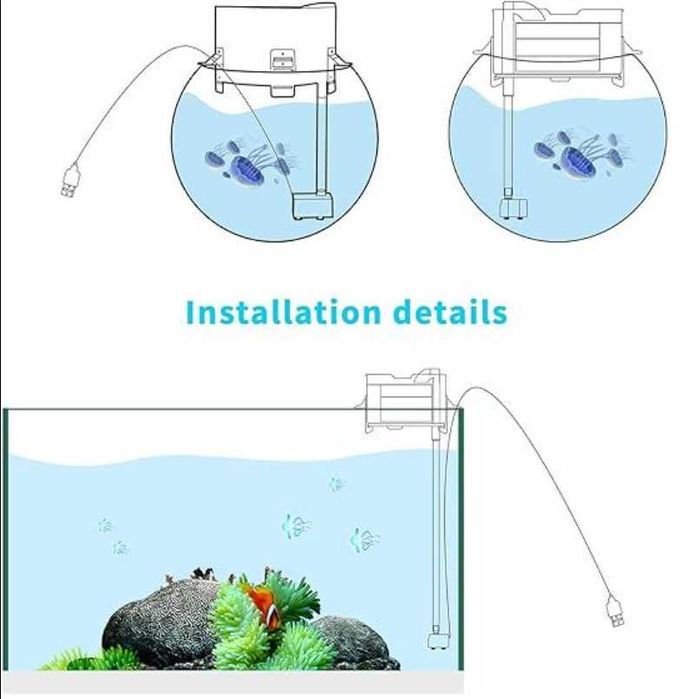 Installation details